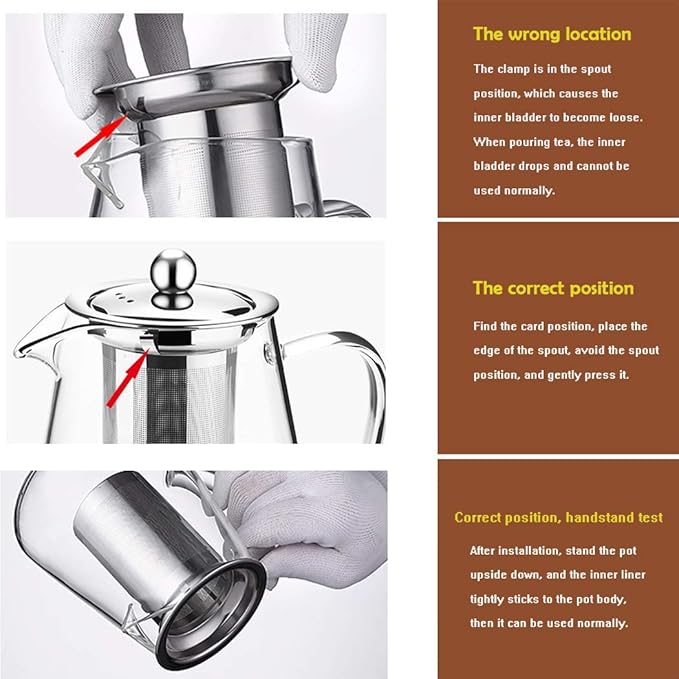 The wrong location

The clamp is in the spout position, which causes the inner bladder to become loose. When pouring tea, the inner bladder drops and cannot be used normally.

The correct position

Find the card position, place the edge of the spout, avoid the spout position, and gently press it.

Correct position, handstand test

After installation, stand the pot upside down, and the inner liner tightly sticks to the pot body, then it can be used normally.