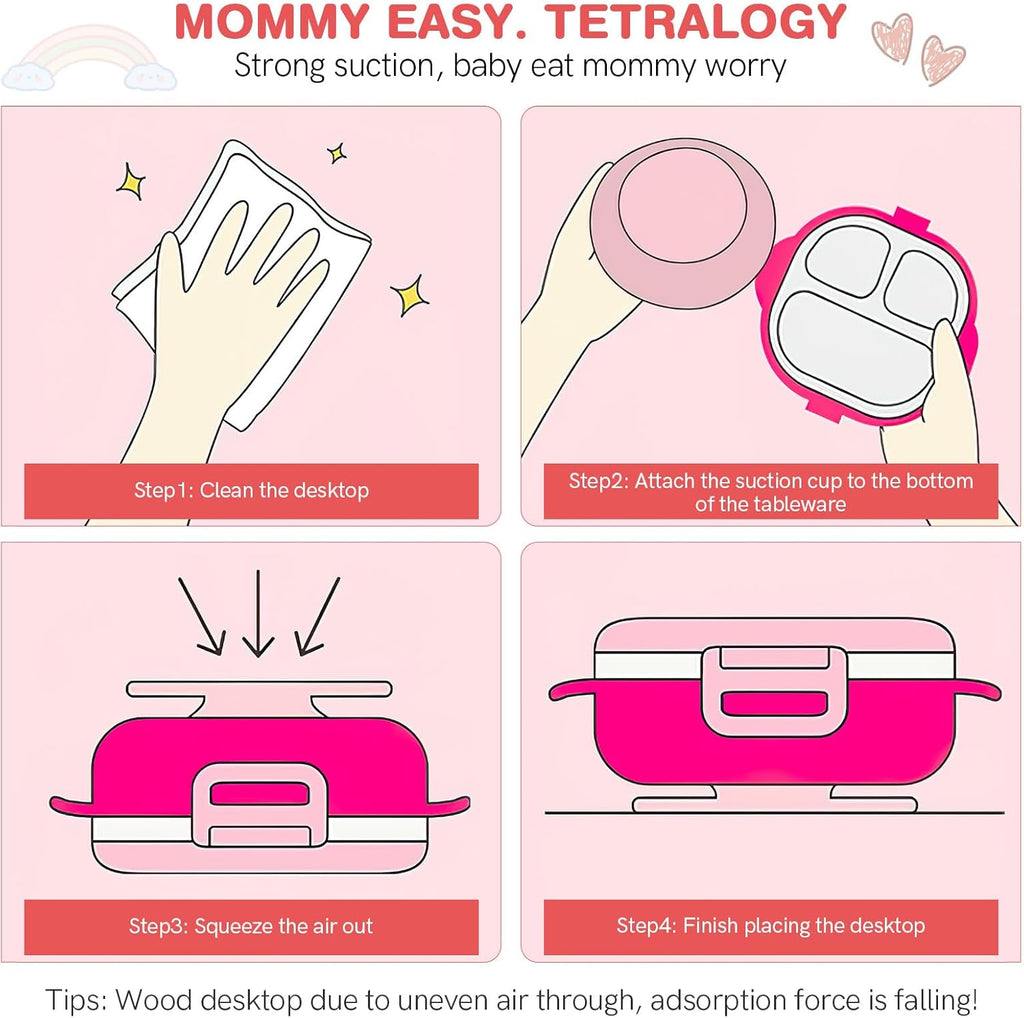 MOMMY EASY. TETRALOGY
Strong suction, baby eat mommy worry

Step1: Clean the desktop

Step2: Attach the suction cup to the bottom of the tableware

Step3: Squeeze the air out

Step4: Finish placing the desktop

Tips: Wood desktop due to uneven air through, adsorption force is falling!