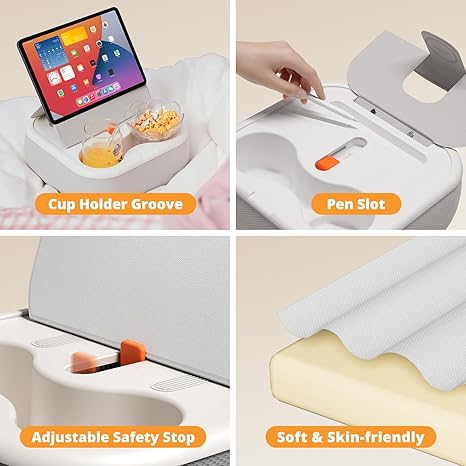 Cup Holder Groove

Pen Slot

Adjustable Safety Stop

Soft & Skin-friendly