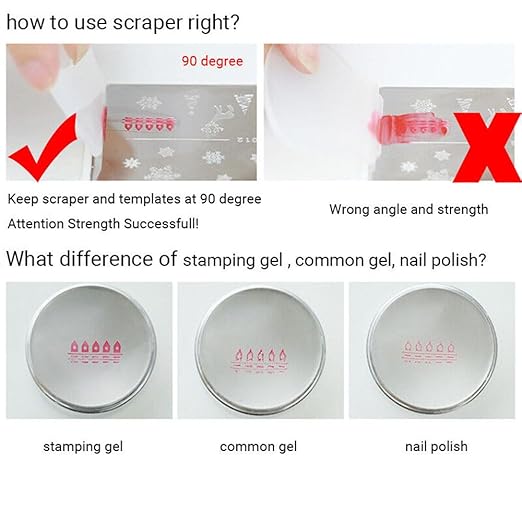 how to use scraper right?

90 degree

Keep scraper and templates at 90 degree
Attention Strength Successfull!

Wrong angle and strength

What difference of stamping gel , common gel, nail polish?

stamping gel

common gel

nail polish