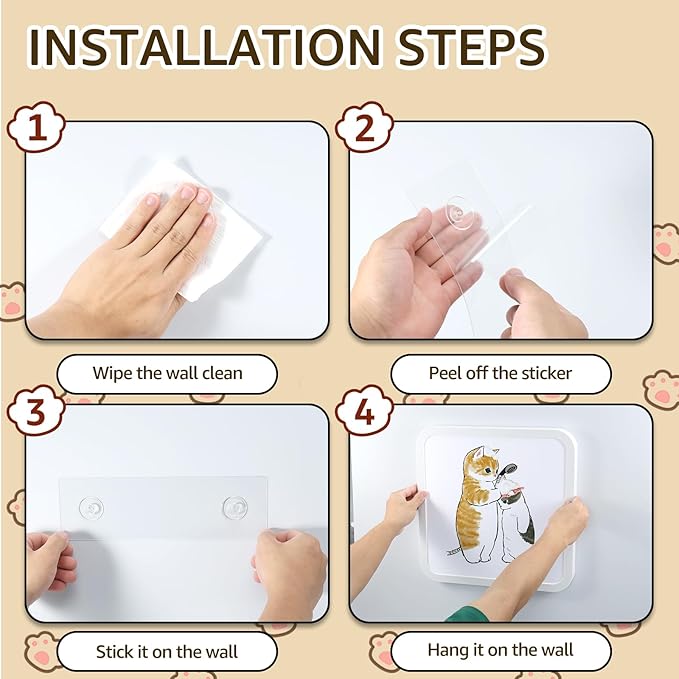 INSTALLATION STEPS

1

Wipe the wall clean

2

Peel off the sticker

3

Stick it on the wall

4

Hang it on the wall