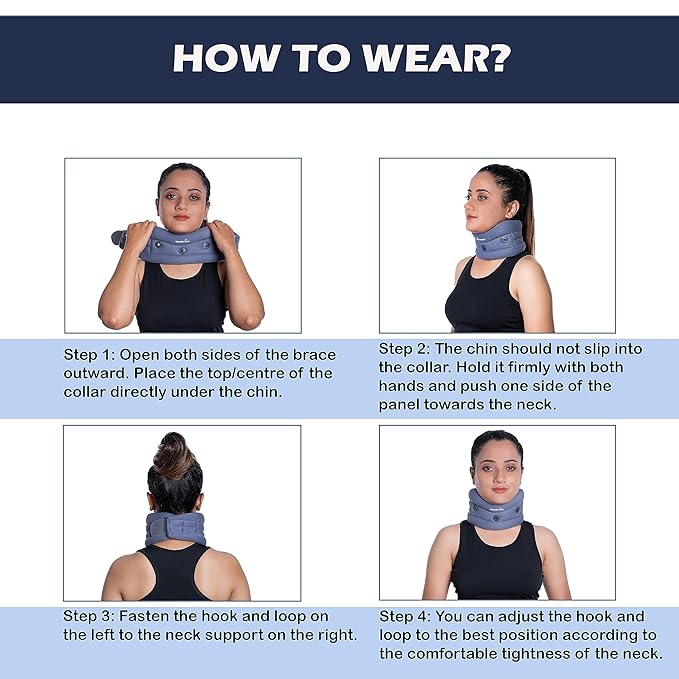 HOW TO WEAR?

Step 1: Open both sides of the brace outward. Place the top/centre of the collar directly under the chin.

Step 2: The chin should not slip into the collar. Hold it firmly with both hands and push one side of the panel towards the neck.

Step 3: Fasten the hook and loop on the left to the neck support on the right.

Step 4: You can adjust the hook and loop to the best position according to the comfortable tightness of the neck.