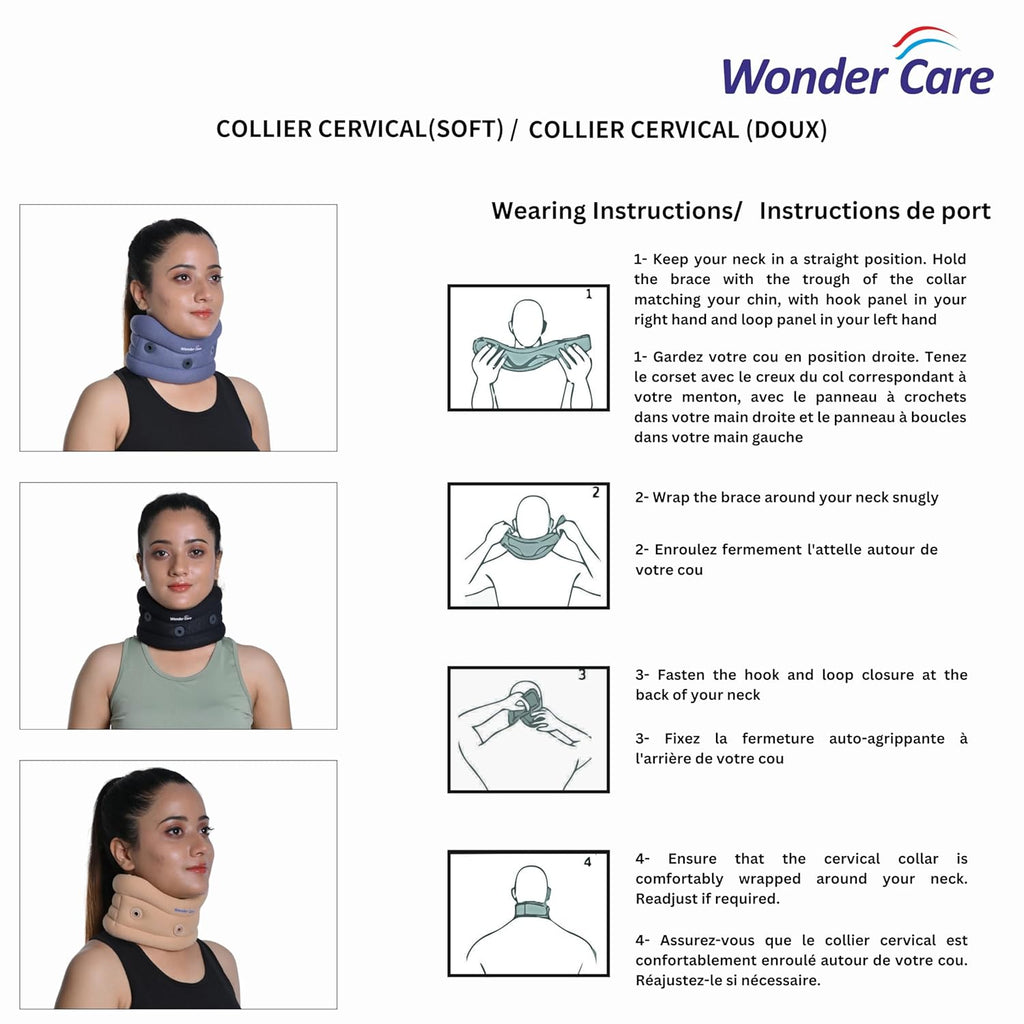 Wonder Care

COLLIER CERVICAL(SOFT) / COLLIER CERVICAL (DOUX)

Wonder Care

Wonder Care

Wonder Care

Wearing Instructions/ Instructions de port

1

1- Keep your neck in a straight position. Hold the brace with the trough of the collar matching your chin, with hook panel in your right hand and loop panel in your left hand

1- Gardez votre cou en position droite. Tenez le corset avec le creux du col correspondant à votre menton, avec le panneau à crochets dans votre main droite et le panneau à boucles dans votre main gauche

2

2- Wrap the brace around your neck snugly

2- Enroulez fermement l'attelle autour de votre cou

3

3- Fasten the hook and loop closure at the back of your neck

3- Fixez la fermeture auto-agrippante à l'arrière de votre cou

4

4- Ensure that the cervical collar is comfortably wrapped around your neck. Readjust if required.

4- Assurez-vous que le collier cervical est confortablement enroulé autour de votre cou. Réajustez-le si nécessaire.