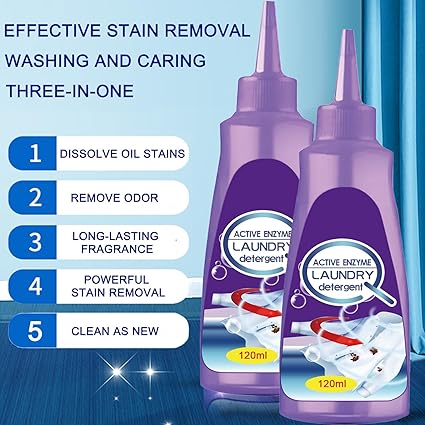 EFFECTIVE STAIN REMOVAL
WASHING AND CARING
THREE-IN-ONE

1 DISSOLVE OIL STAINS

2 REMOVE ODOR

3 LONG-LASTING FRAGRANCE

4 POWERFUL STAIN REMOVAL

5 CLEAN AS NEW

ACTIVE ENZYME
LAUNDRY
detergent
120ml

ACTIVE ENZYME
LAUNDRY
detergent
120ml