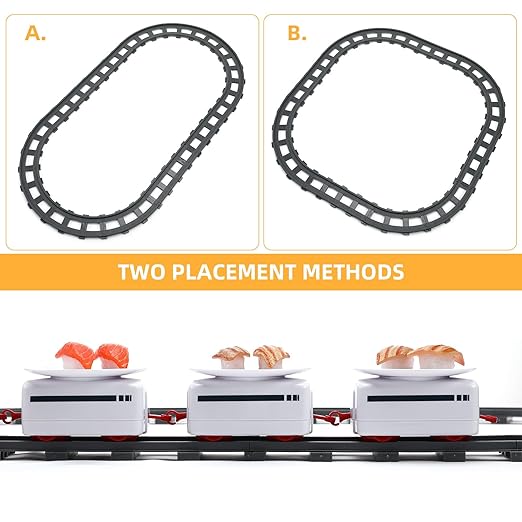 A.

B.

TWO PLACEMENT METHODS