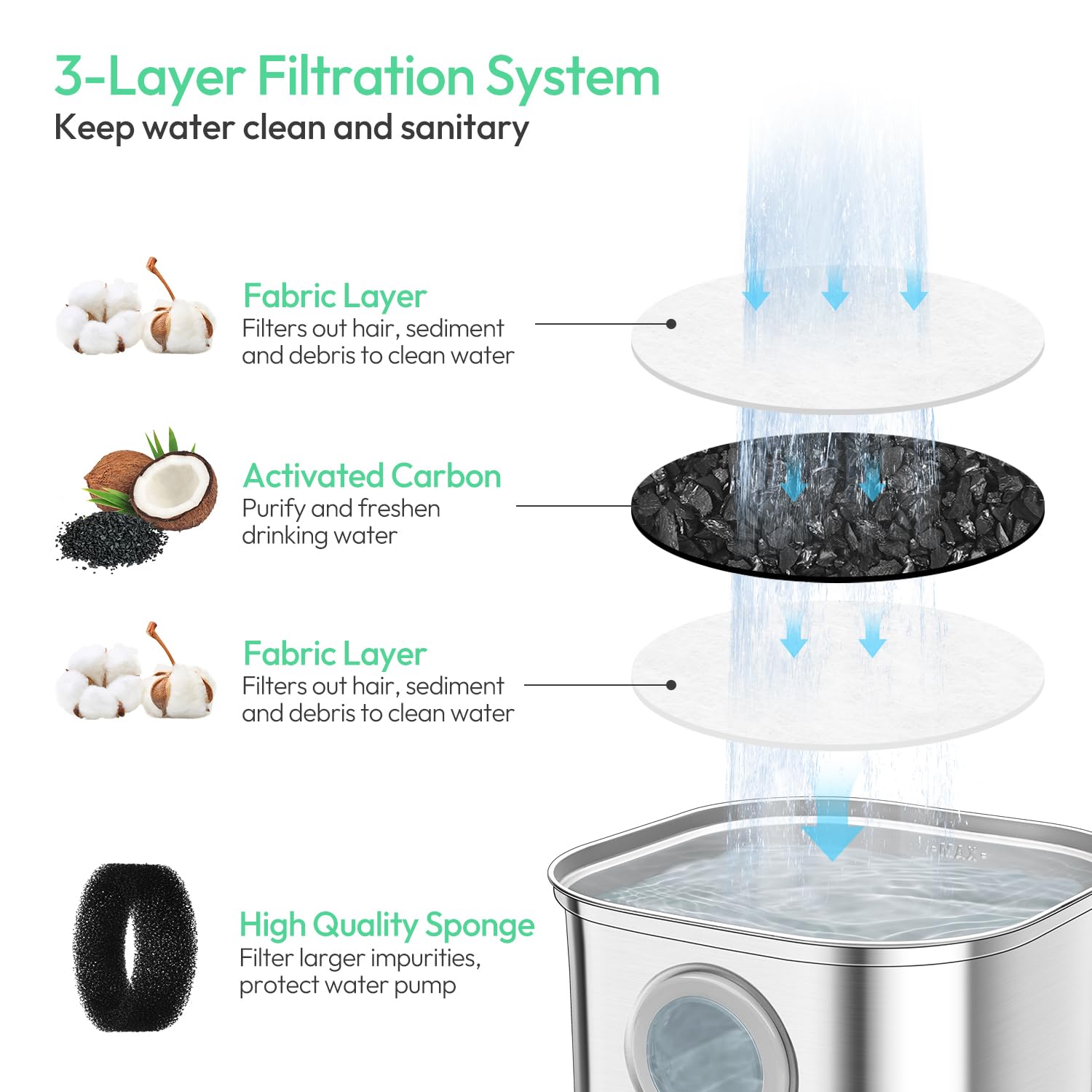 3-Layer Filtration System
Keep water clean and sanitary

Fabric Layer
Filters out hair, sediment and debris to clean water

Activated Carbon
Purify and freshen drinking water

Fabric Layer
Filters out hair, sediment and debris to clean water

High Quality Sponge
Filter larger impurities, protect water pump

MAX