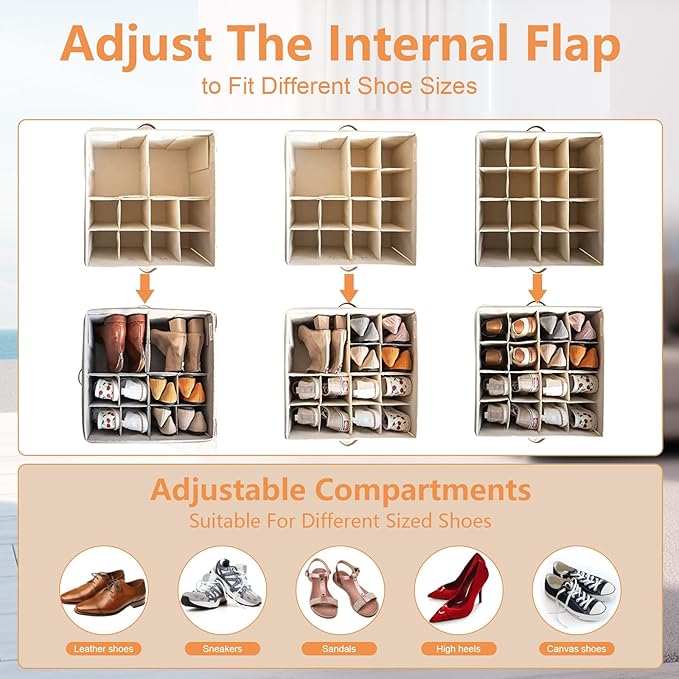 Adjust The Internal Flap

to Fit Different Shoe Sizes

Adjustable Compartments

Suitable For Different Sized Shoes

Leather shoes

Sneakers

Sandals

High heels

Canvas shoes