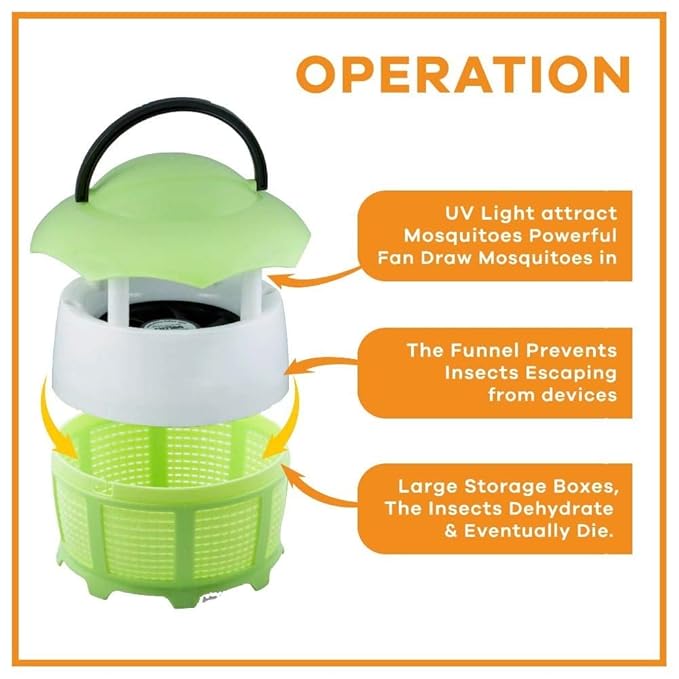 OPERATION

UV Light attract Mosquitoes Powerful Fan Draw Mosquitoes in

The Funnel Prevents Insects Escaping from devices

Large Storage Boxes, The Insects Dehydrate & Eventually Die.