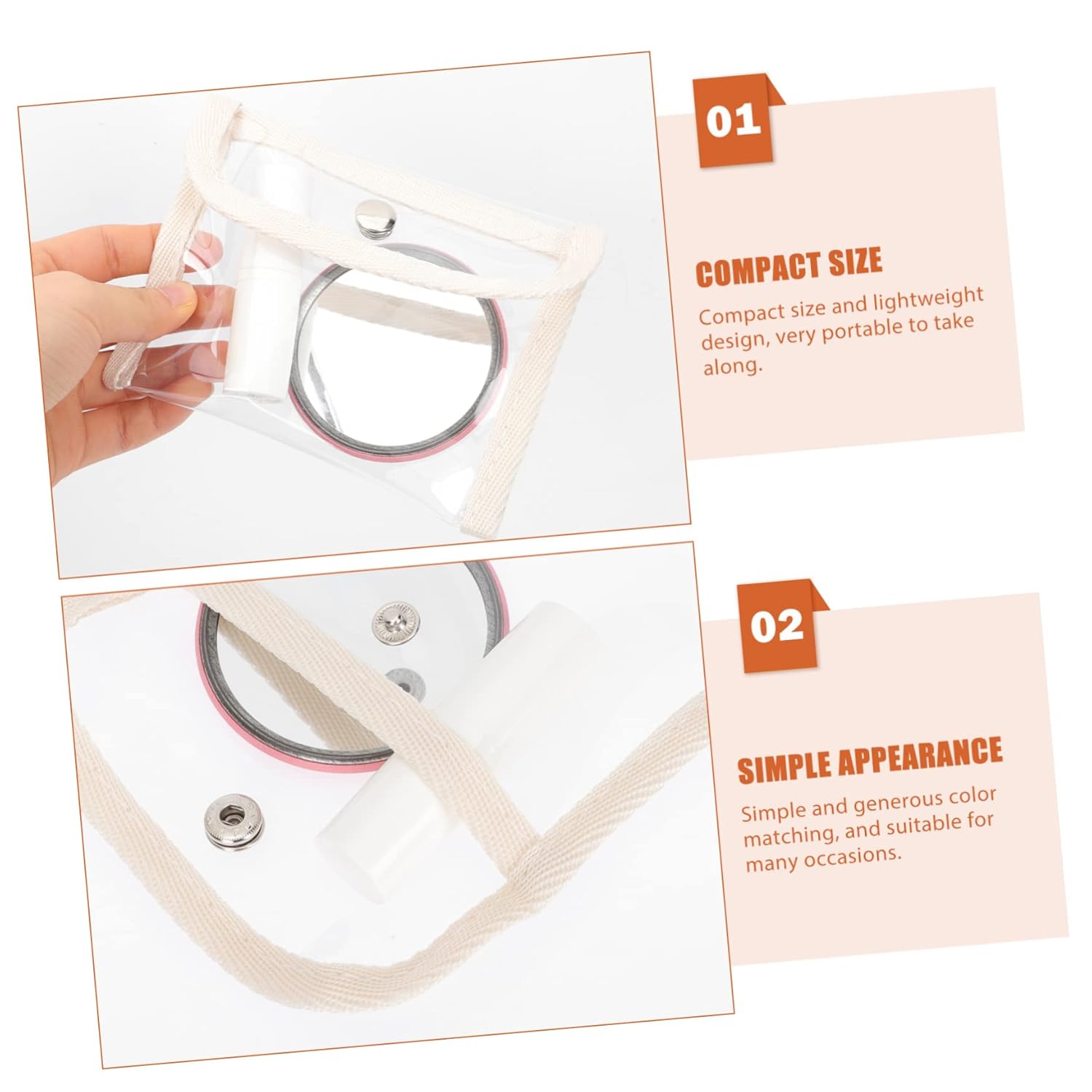 01

COMPACT SIZE

Compact size and lightweight design, very portable to take along.

02

SIMPLE APPEARANCE

Simple and generous color matching, and suitable for many occasions.