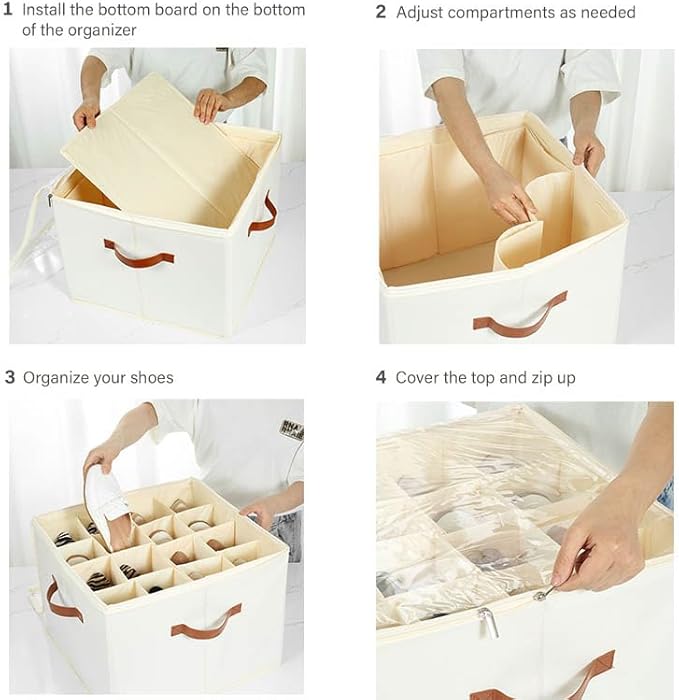 1 Install the bottom board on the bottom of the organizer

2 Adjust compartments as needed

3 Organize your shoes

4 Cover the top and zip up