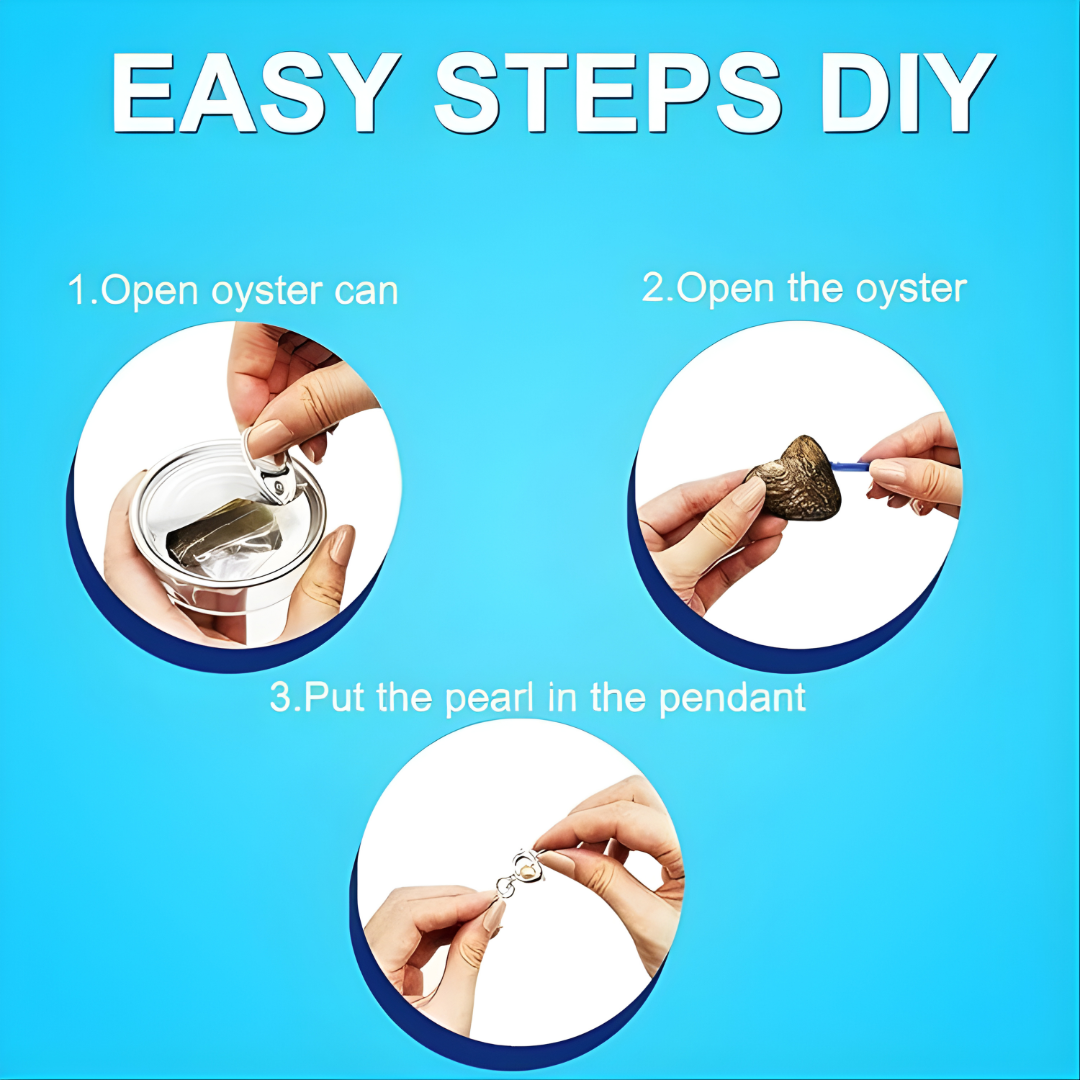 EASY STEPS DIY

1.Open oyster can

2.Open the oyster

3.Put the pearl in the pendant